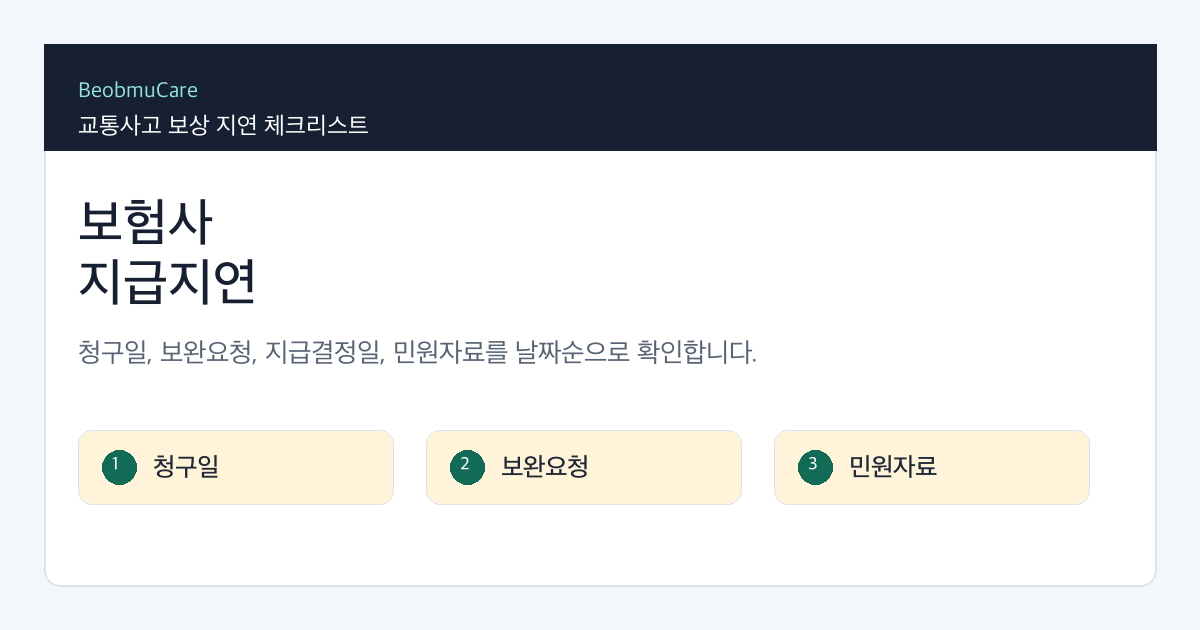 BeobmuCare
교통사고 보상 지연 체크리스트

보험사
지급지연

청구일, 보완요청, 지급결정일, 민원자료를 날짜순으로 확인합니다.

1 청구일

2 보완요청

3 민원자료