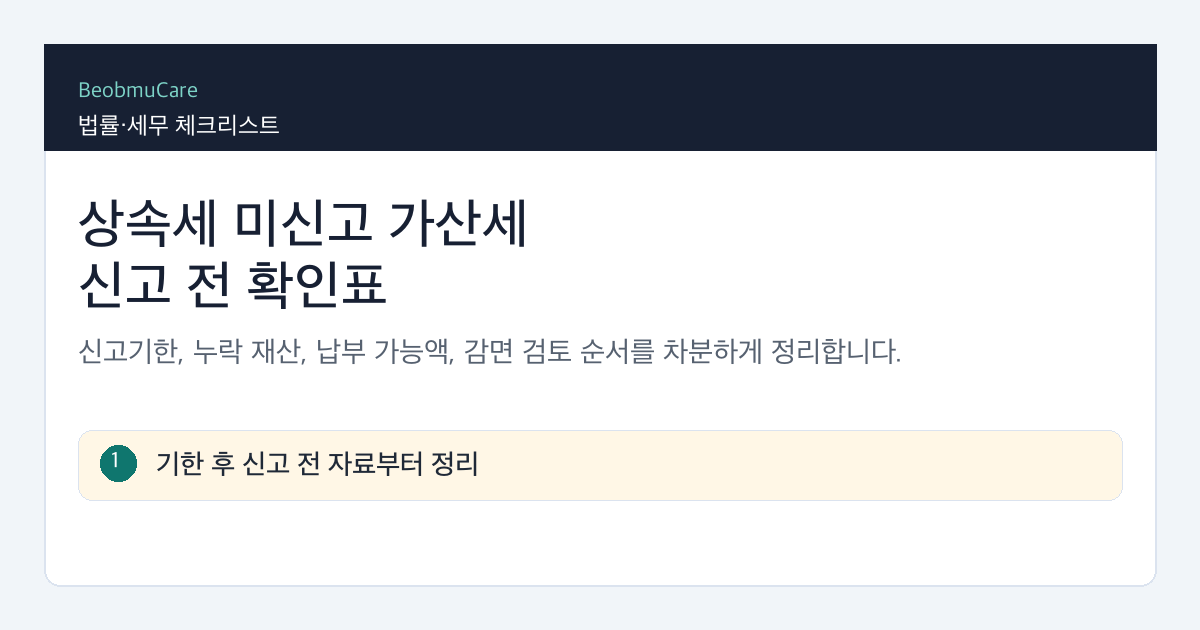 BeobmuCare
법률·세무 체크리스트

상속세 미신고 가산세
신고 전 확인표

신고기한, 누락 재산, 납부 가능액, 감면 검토 순서를 차분하게 정리합니다.

1 기한 후 신고 전 자료부터 정리