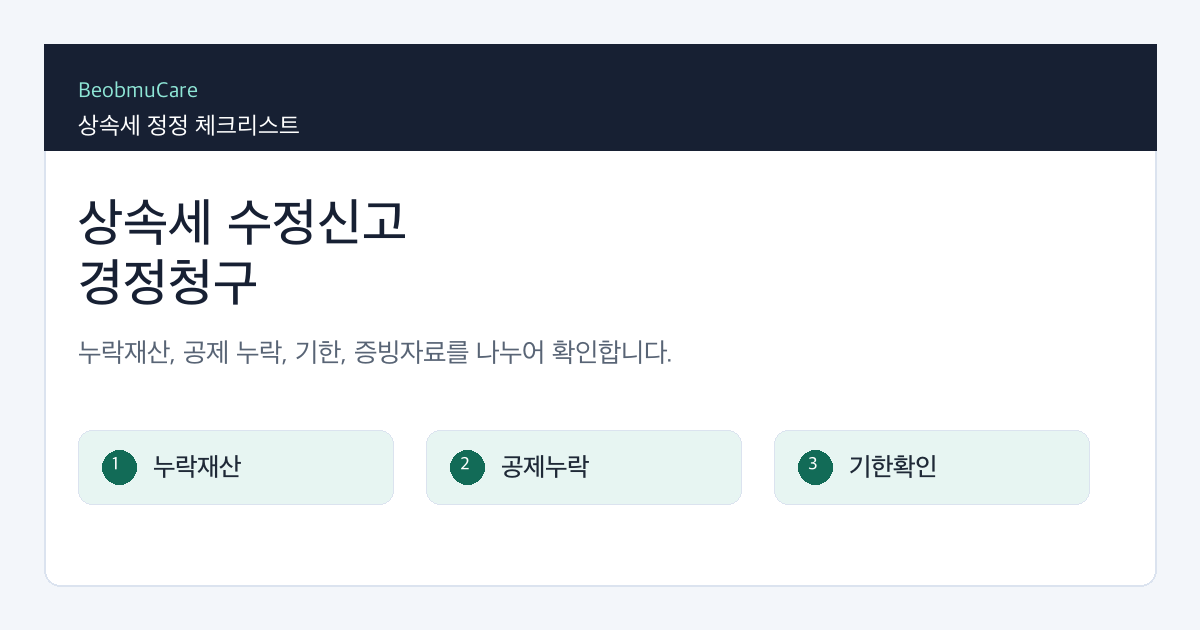 BeobmuCare
상속세 정정 체크리스트

상속세 수정신고
경정청구

누락재산, 공제 누락, 기한, 증빙자료를 나누어 확인합니다.

1 누락재산

2 공제누락

3 기한확인