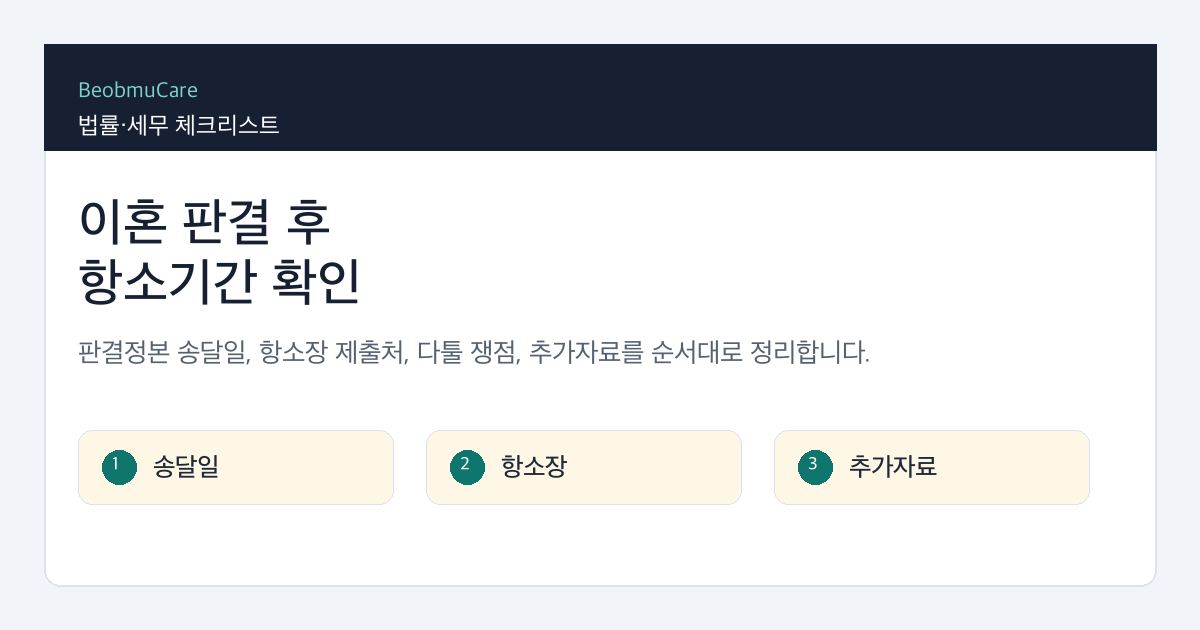 BeobmuCare
법률·세무 체크리스트

이혼 판결 후
항소기간 확인

판결정본 송달일, 항소장 제출처, 다툴 쟁점, 추가자료를 순서대로 정리합니다.

1 송달일

2 항소장

3 추가자료